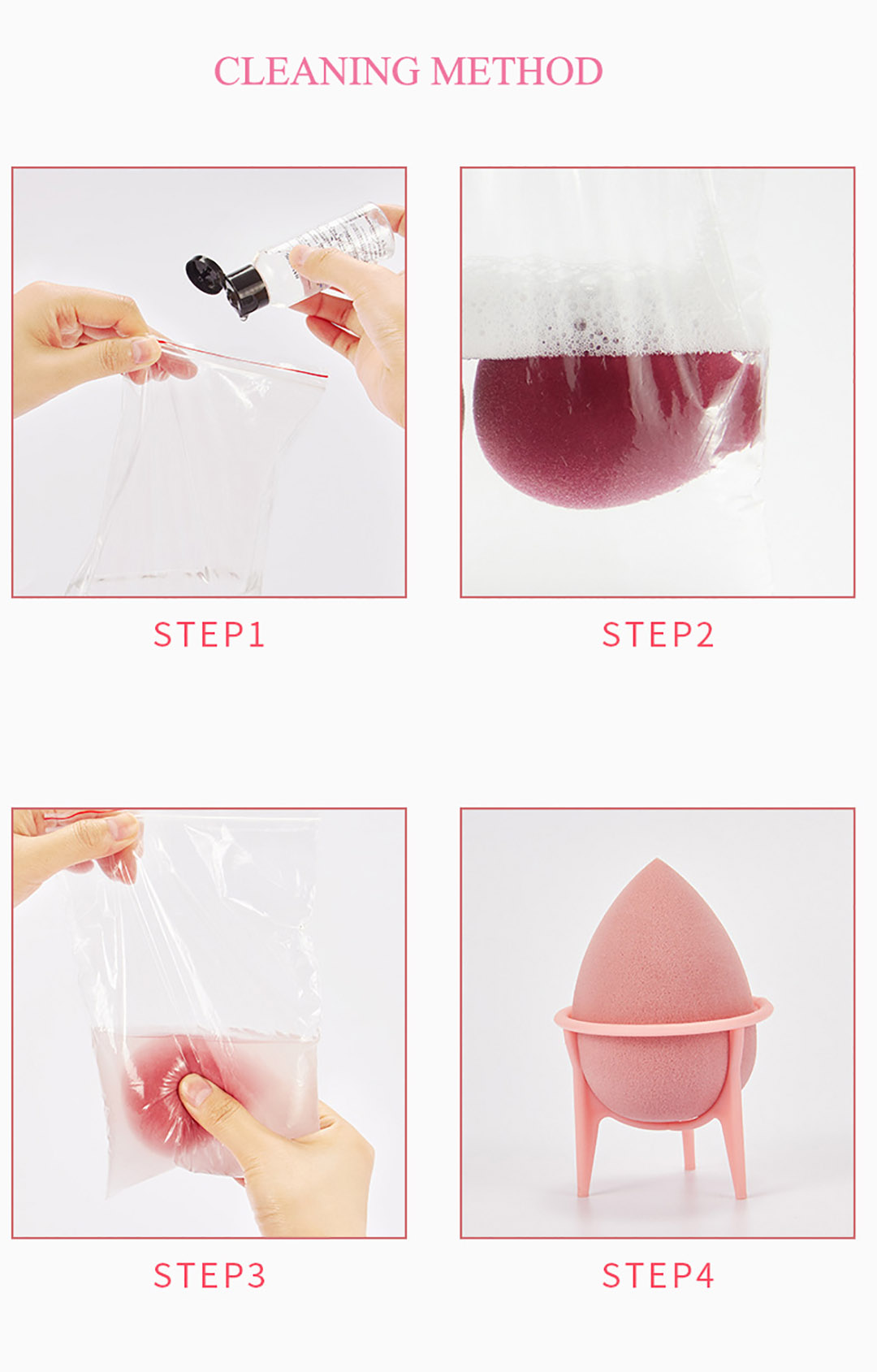 CLEANING METHOD

STEP1

STEP2

STEP3

STEP4