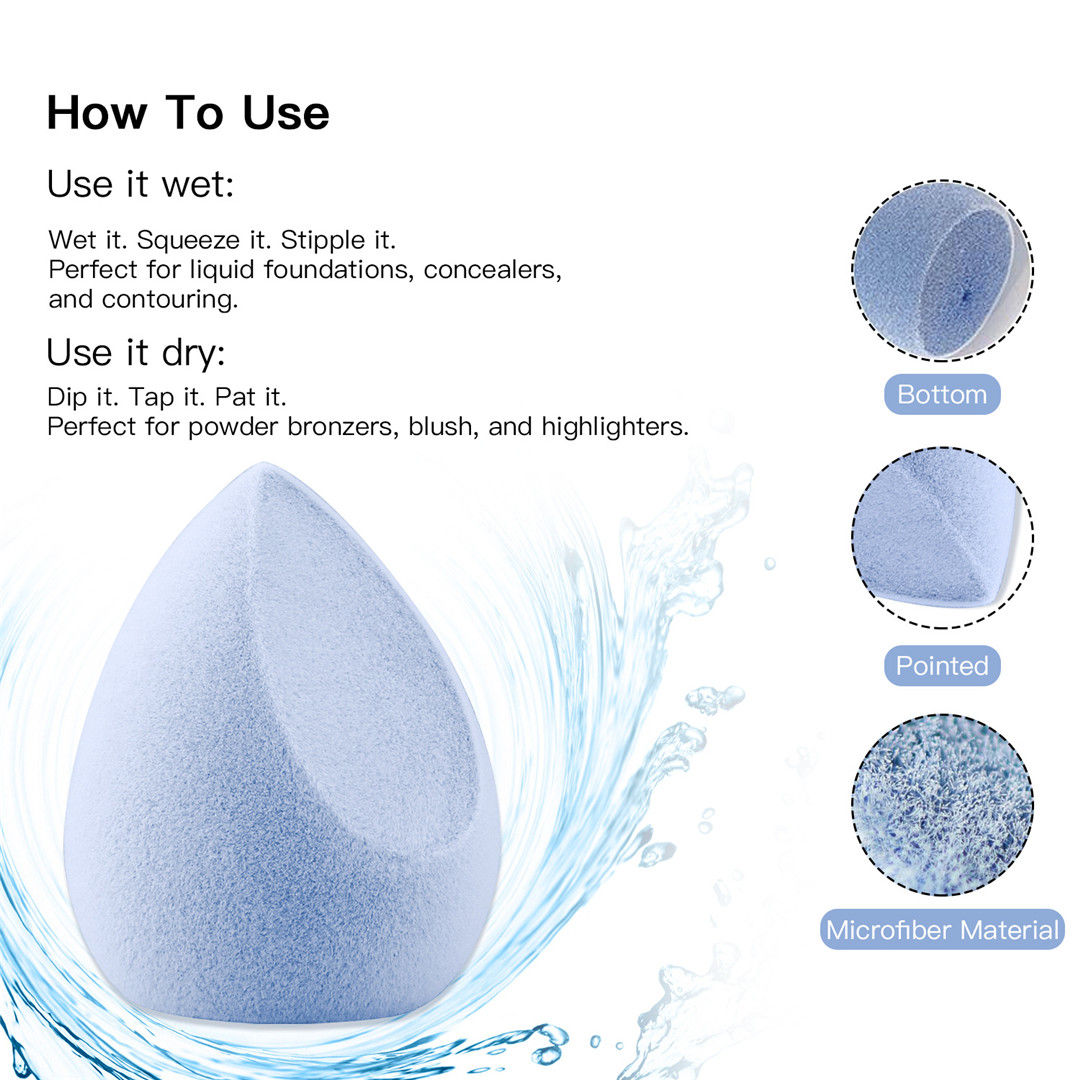 How To Use

Use it wet:

Wet it. Squeeze it. Stipple it.
Perfect for liquid foundations, concealers, and contouring.

Use it dry:

Dip it. Tap it. Pat it.
Perfect for powder bronzers, blush, and highlighters.

Bottom

Pointed

Microfiber Material