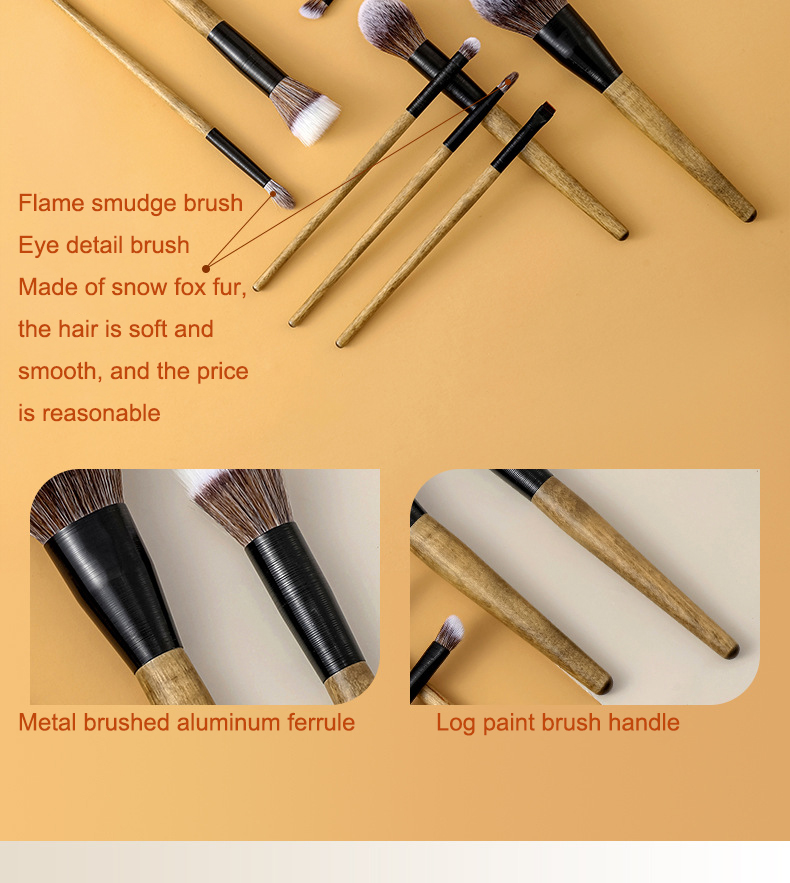 Flame smudge brush
Eye detail brush
Made of snow fox fur, the hair is soft and smooth, and the price is reasonable

Metal brushed aluminum ferrule

Log paint brush handle