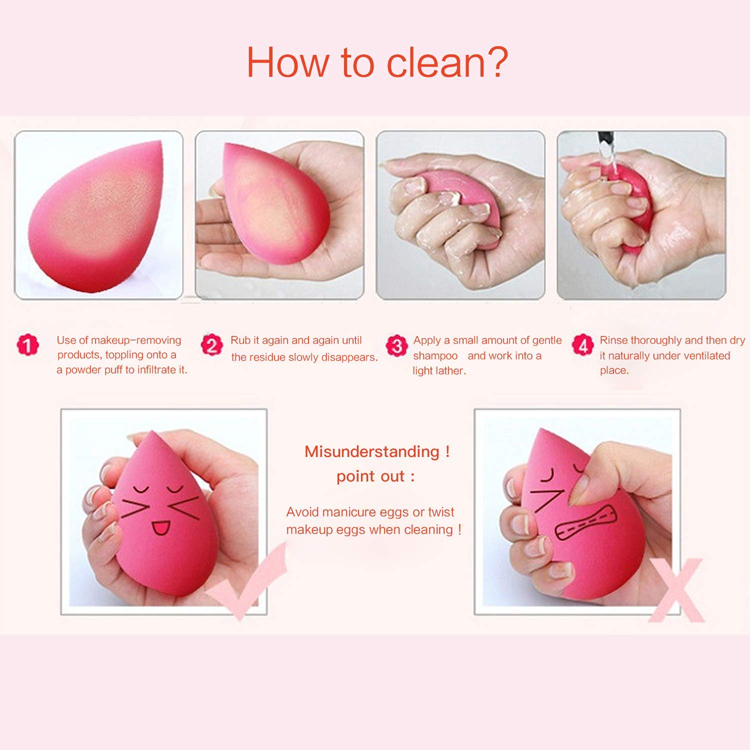 How to clean?

1 Use of makeup-removing products, toppling onto a a powder puff to infiltrate it.

2 Rub it again and again until the residue slowly disappears.

3 Apply a small amount of gentle shampoo and work into a light lather.

4 Rinse thoroughly and then dry it naturally under ventilated place.

Misunderstanding !
point out :

Avoid manicure eggs or twist makeup eggs when cleaning !