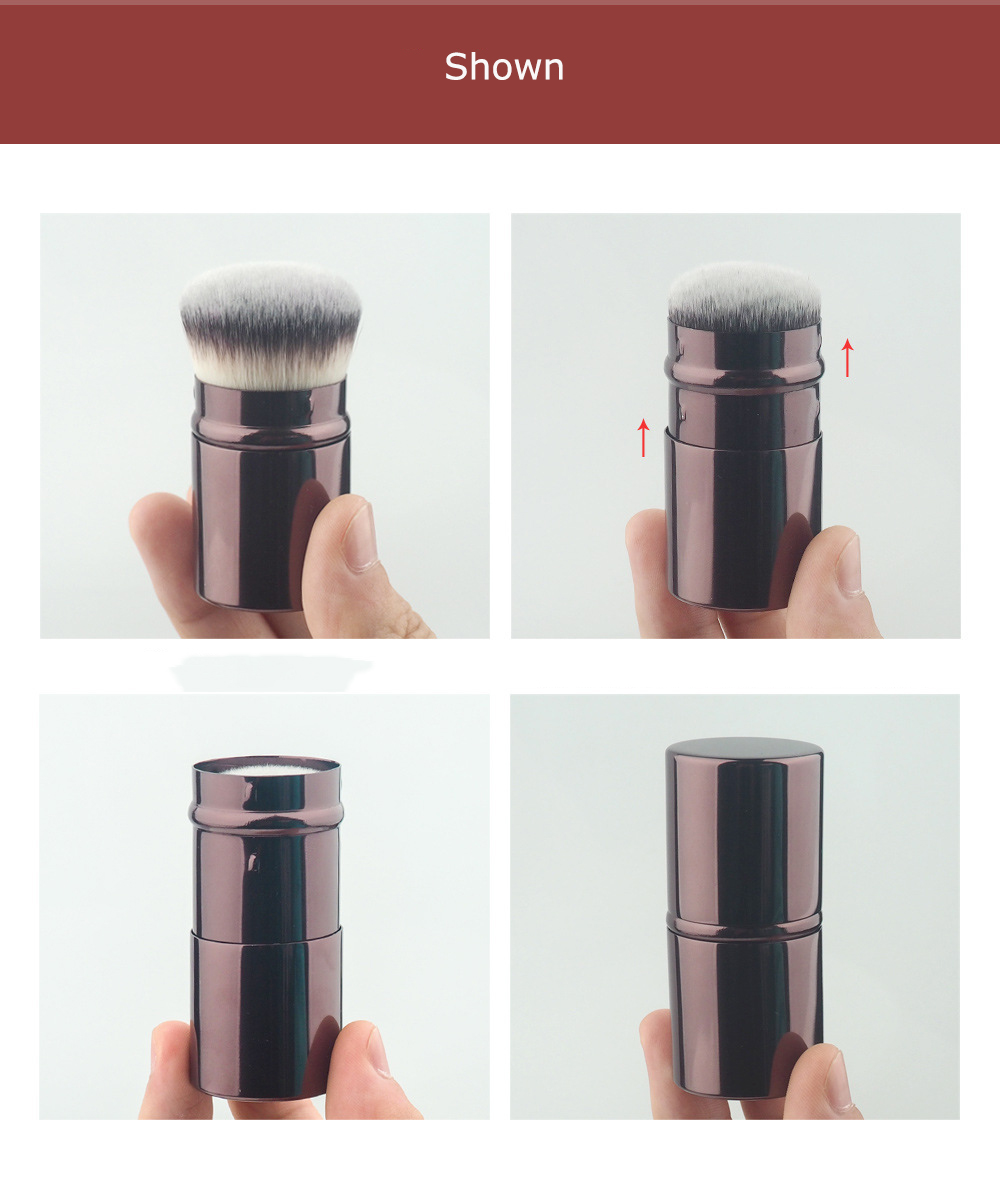 Shown