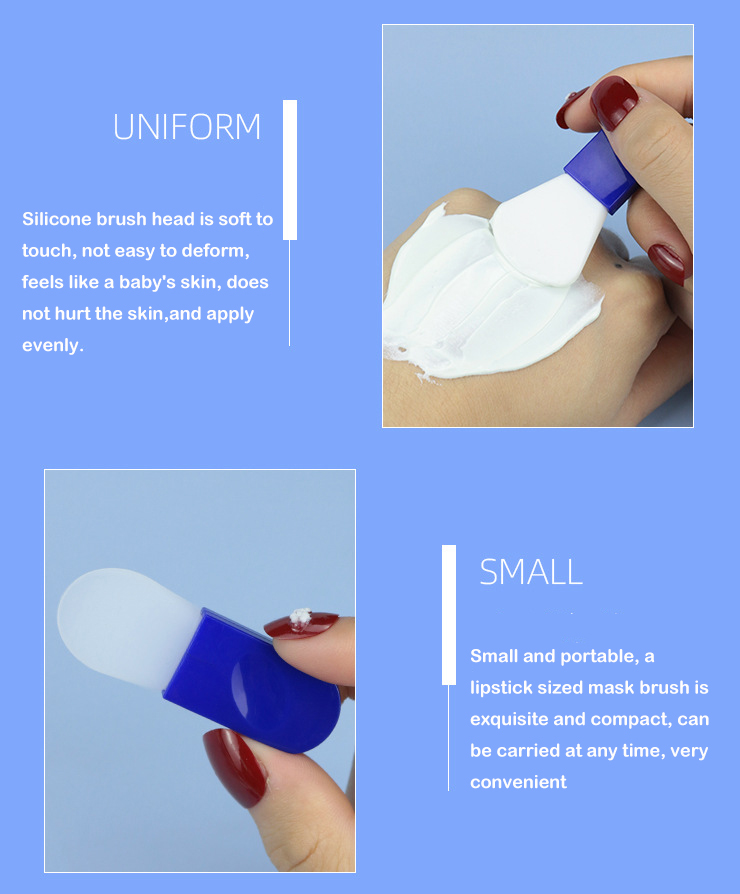 UNIFORM

Silicone brush head is soft to touch, not easy to deform, feels like a baby's skin, does not hurt the skin,and apply evenly.

SMALL

Small and portable, a lipstick sized mask brush is exquisite and compact, can be carried at any time, very convenient