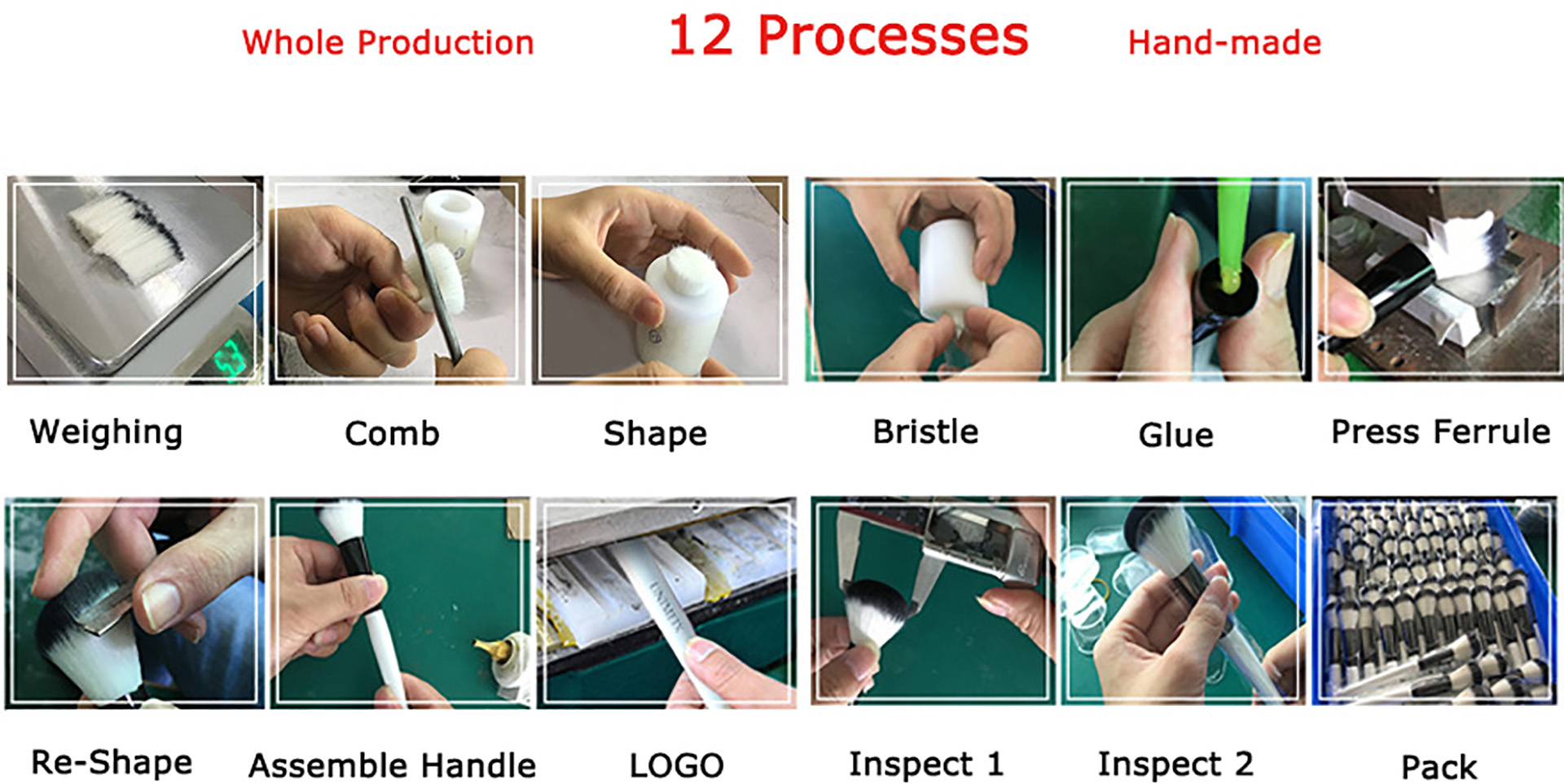 Whole Production 12 Processes Hand-made

Weighing Comb Shape Bristle Glue Press Ferrule

Re-Shape Assemble Handle LOGO Inspect 1 Inspect 2 Pack