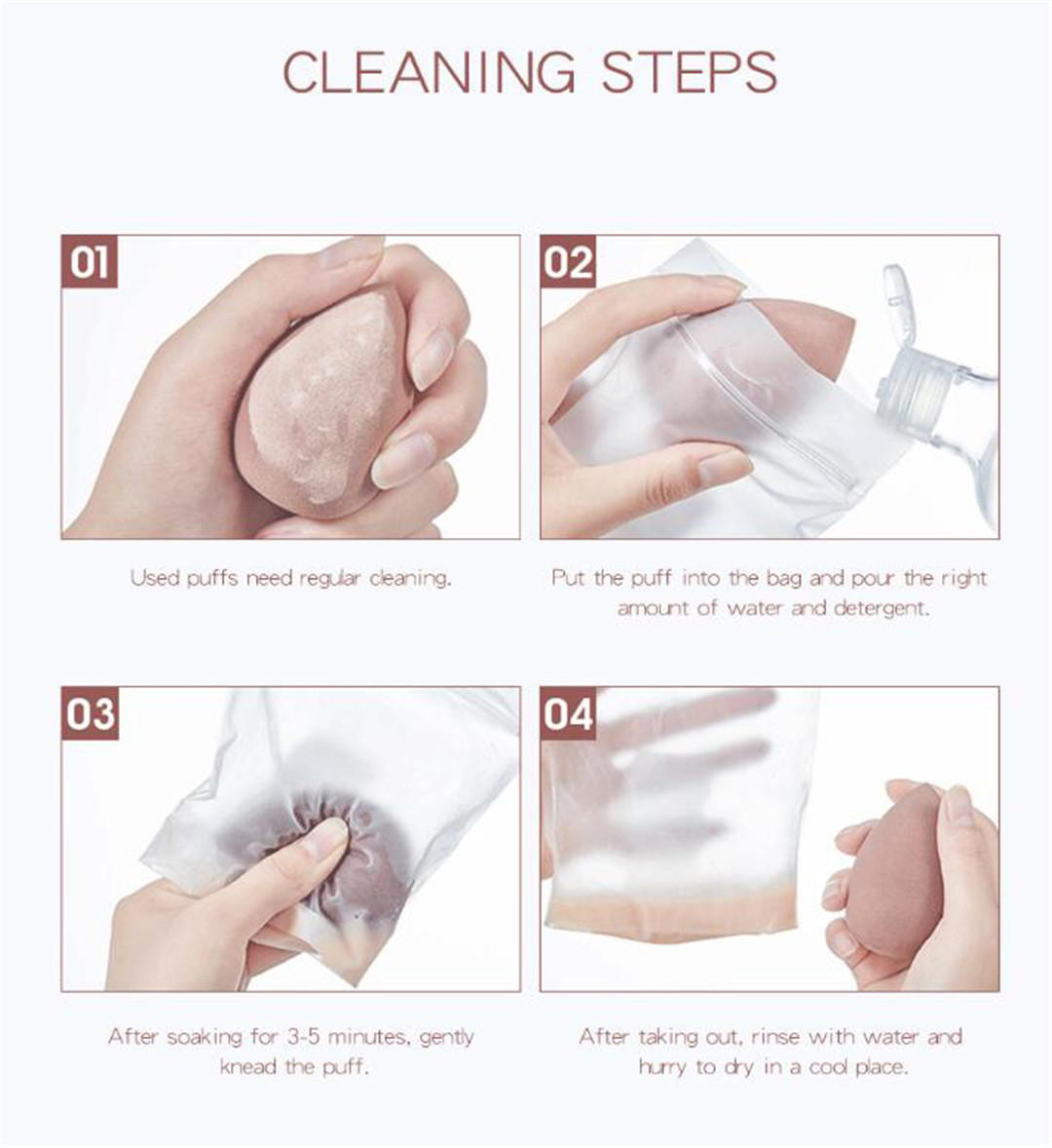 CLEANING STEPS

01

Used puffs need regular cleaning.

02

Put the puff into the bag and pour the right amount of water and detergent.

03

After soaking for 3-5 minutes, gently knead the puff.

04

After taking out, rinse with water and hurry to dry in a cool place.